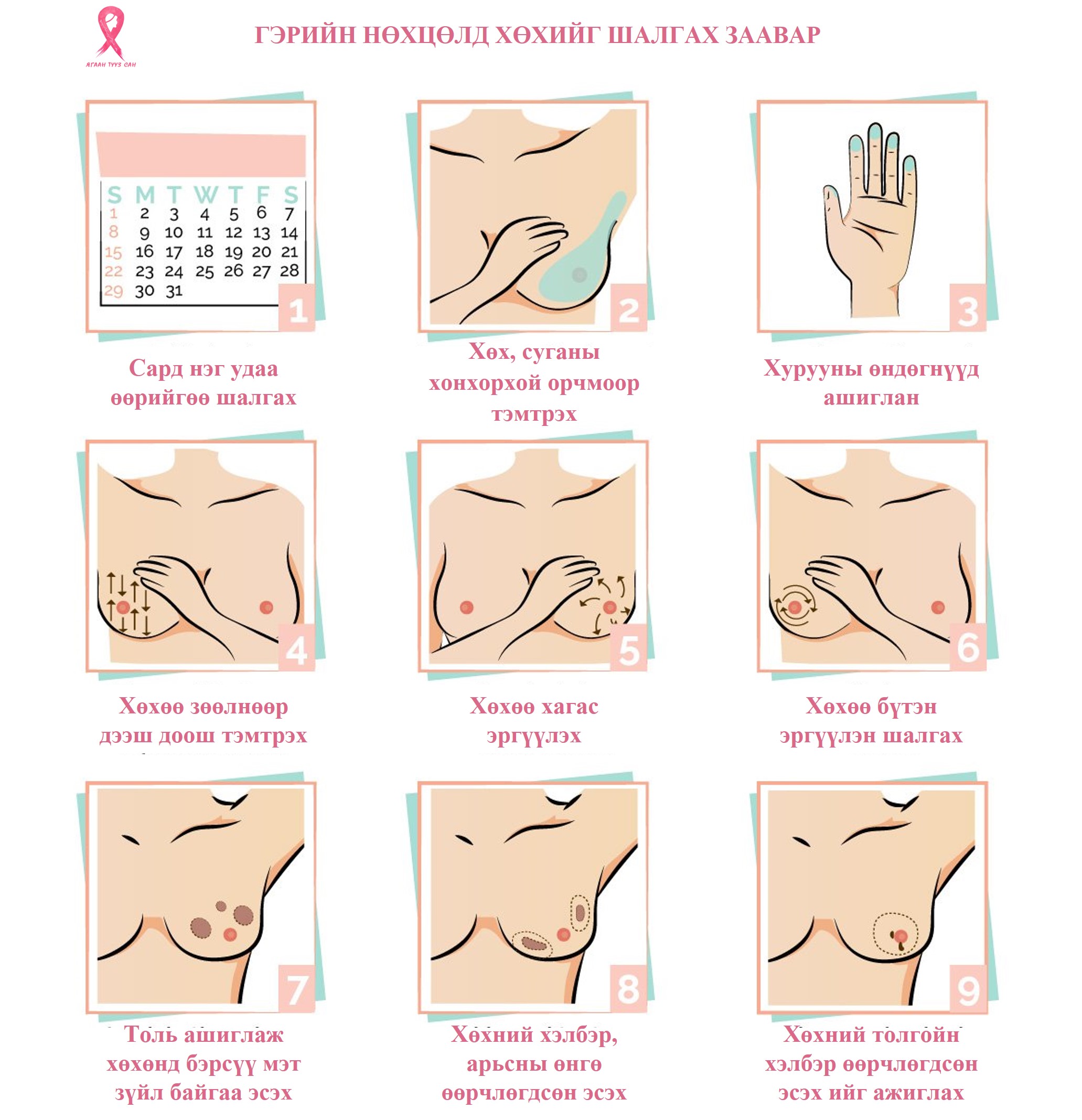 ЯГААН ТУУЗ САН

ГЭРИЙН НӨХЦӨЛД ХӨХИЙГ ШАЛГАХ ЗААВАР

| S | M | T | W | T | F | S |
|---|---|---|---|---|---|---|
| 1 | 2 | 3 | 4 | 5 | 6 | 7 |
| 8 | 9 | 10 | 11 | 12 | 13 | 14 |
| 15 | 16 | 17 | 18 | 19 | 20 | 21 |
| 22 | 23 | 24 | 25 | 26 | 27 | 28 |
| 29 | 30 | 31 | | | | |

1

Сард нэг удаа өөрийгөө шалгах

2

Хөх, суганы хонхорхой орчмоор тэмтрэх

3

Хурууны өндөгнүүд ашиглан

4

Хөхөө зөөлнөөр дээш доош тэмтрэх

5

Хөхөө хагас эргүүлэх

6

Хөхөө бүтэн эргүүлэн шалгах

7

Толь ашиглаж хөхөнд бэрсүү мэт зүйл байгаа эсэх

8

Хөхний хэлбэр, арьсны өнгө өөрчлөгдсөн эсэх

9

Хөхний толгойн хэлбэр өөрчлөгдсөн эсэх ийг ажиглах